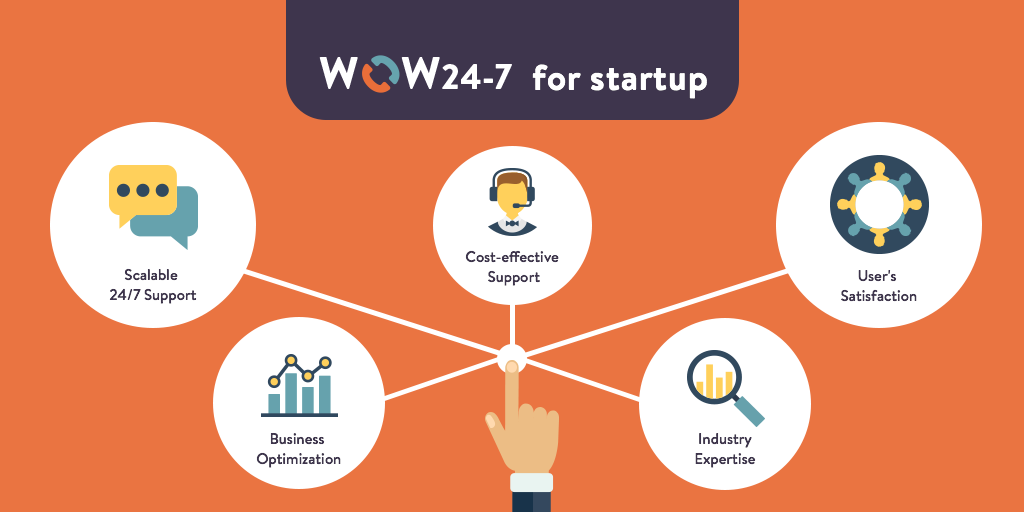 WOW24-7 for startup

Scalable 24/7 Support

Cost-effective Support

User's Satisfaction

Business Optimization

Industry Expertise