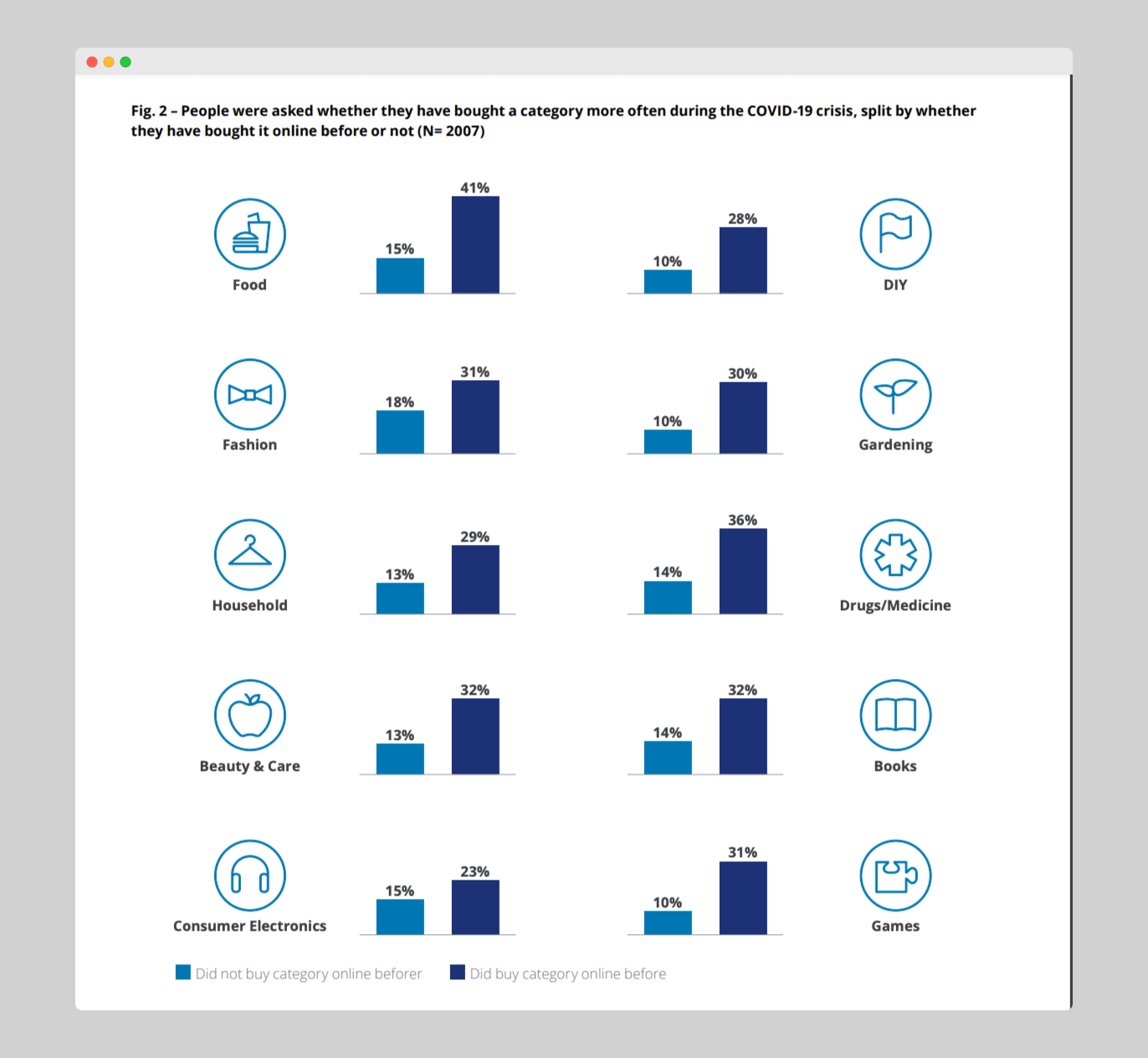 Fig. 2 – People were asked whether they have bought a category more often during the COVID-19 crisis, split by whether they have bought it online before or not (N= 2007)

Food
15%
41%

10%
28%
DIY

Fashion
18%
31%

10%
30%
Gardening

Household
13%
29%

14%
36%
Drugs/Medicine

Beauty & Care
13%
32%

14%
32%
Books

Consumer Electronics
15%
23%

10%
31%
Games

Did not buy category online beforer
Did buy category online before